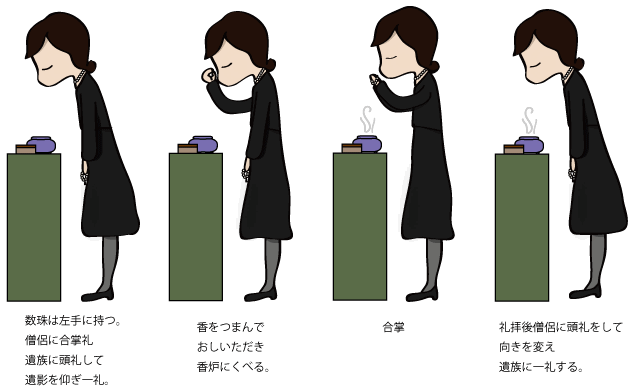 数珠は左手に持つ。
僧侶に合掌礼
遺族に頭礼して
遺影を仰ぎ一礼。

香をつまんで
おしいただき
香炉にくべる。

合掌

礼拝後僧侶に頭礼をして
向きを変え
遺族に一礼する。